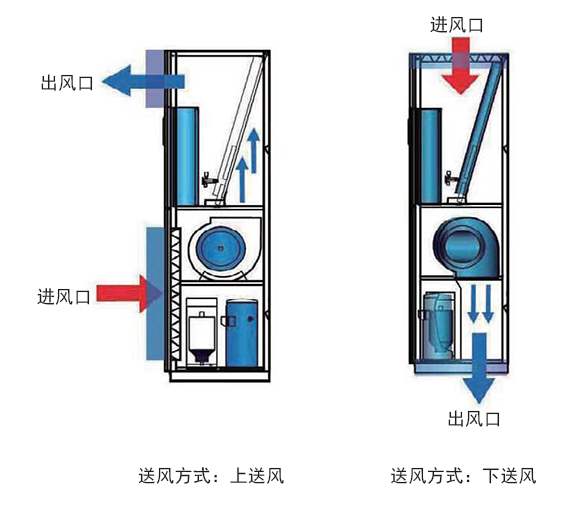 出风口

进风口

送风方式：上送风

进风口

出风口

送风方式：下送风